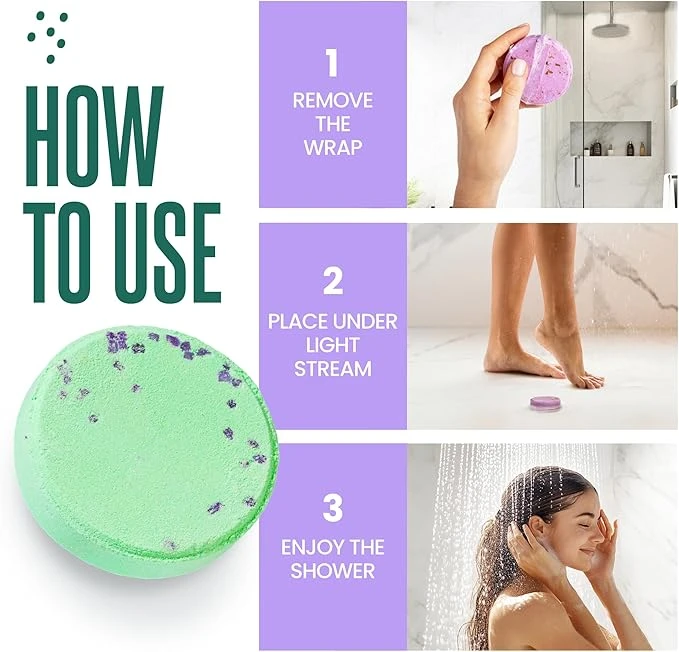 HOW TO USE

1
REMOVE THE WRAP

2
PLACE UNDER LIGHT STREAM

3
ENJOY THE SHOWER